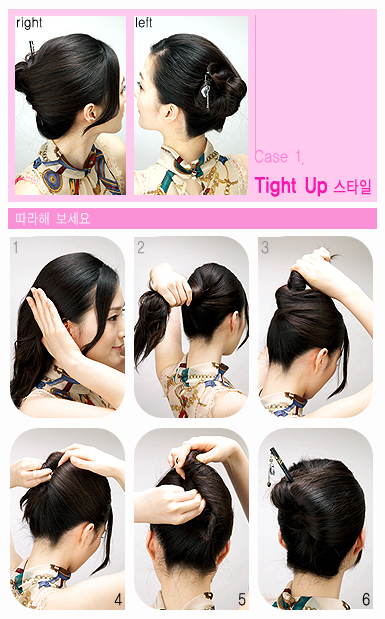 right

left

Case 1.

Tight Up 스타일

따라해 보세요

1

2

3

4

5

6