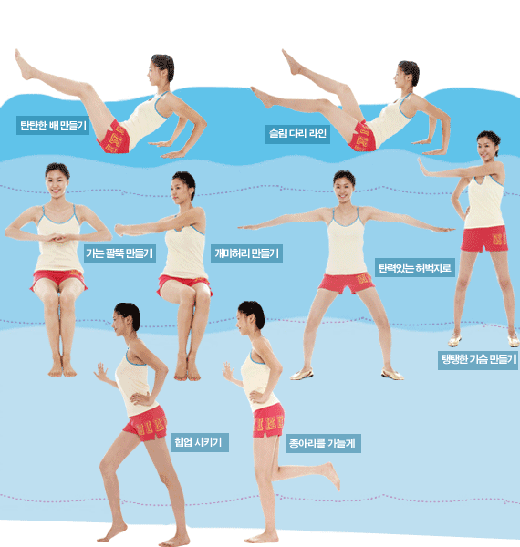 탄탄한 배 만들기

슬림 다리 라인

가는 팔뚝 만들기

개미허리 만들기

탄력있는 허벅지로

탱탱한 가슴 만들기

힙업 시키기

종아리를 가늘게